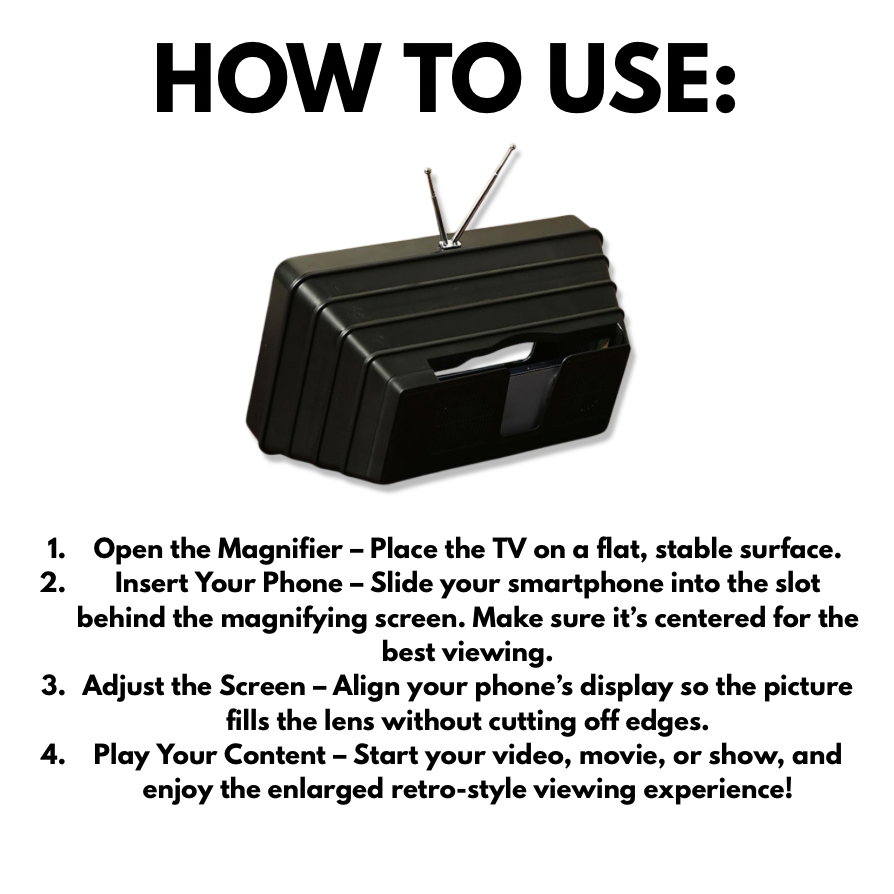 HOW TO USE:

1. Open the Magnifier – Place the TV on a flat, stable surface.
2. Insert Your Phone – Slide your smartphone into the slot behind the magnifying screen. Make sure it’s centered for the best viewing.
3. Adjust the Screen – Align your phone’s display so the picture fills the lens without cutting off edges.
4. Play Your Content – Start your video, movie, or show, and enjoy the enlarged retro-style viewing experience!